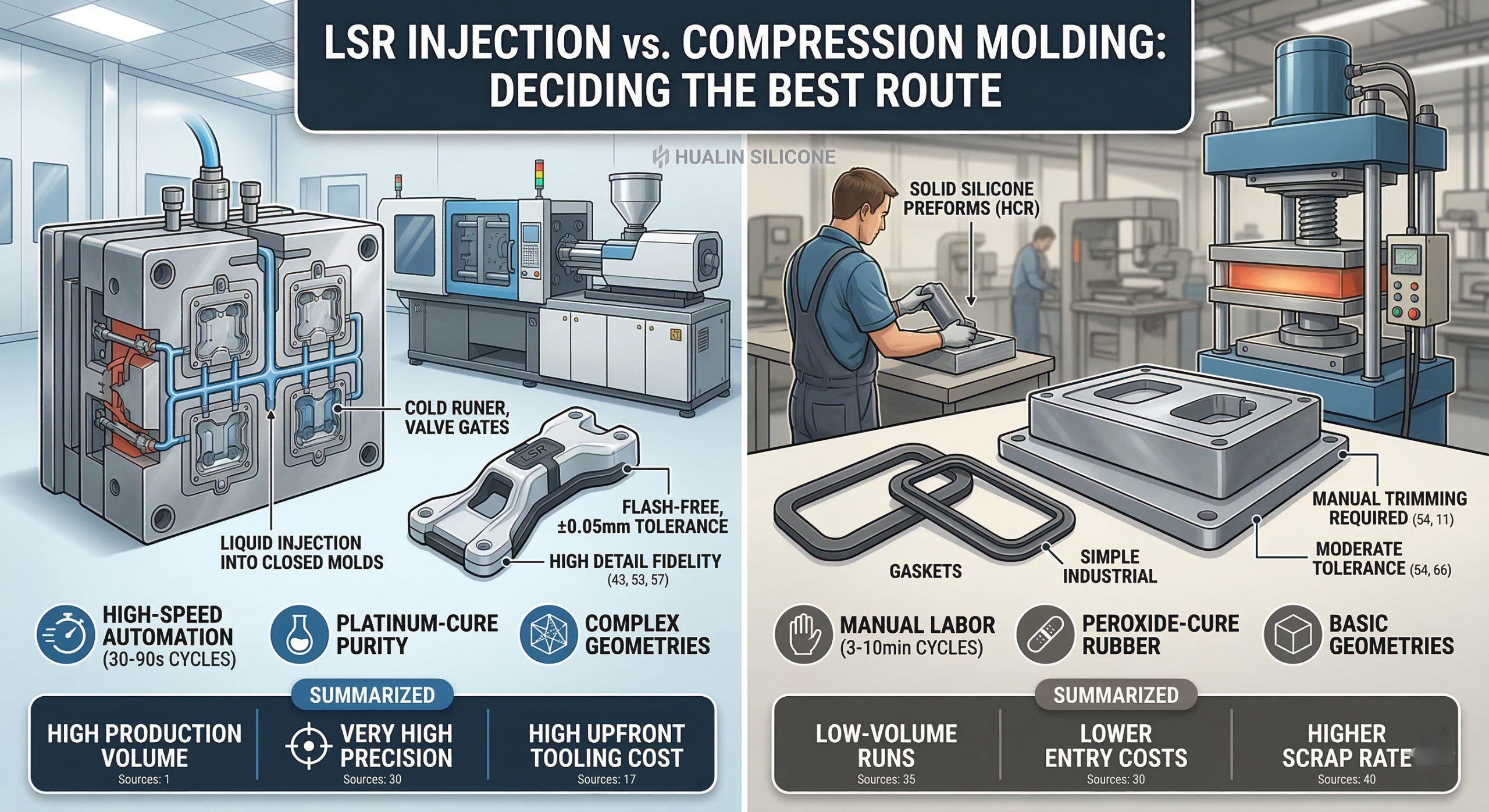 LSR INJECTION vs. COMPRESSION MOLDING: DECIDING THE BEST ROUTE

HUALIN SILICONE

COLD RUNER, VALVE GATES

LSR

FLASH-FREE, ±0.05mm TOLERANCE

LIQUID INJECTION INTO CLOSED MOLDS

HIGH DETAIL FIDELITY (43, 53, 57)

HIGH-SPEED AUTOMATION (30-90s CYCLES)

PLATINUM-CURE PURITY

COMPLEX GEOMETRIES

SUMMARIZED

HIGH PRODUCTION VOLUME
Sources: 1

VERY HIGH PRECISION
Sources: 30

HIGH UPFRONT TOOLING COST
Sources: 17

SOLID SILICONE PREFORMS (HCR)

MANUAL TRIMMING REQUIRED (54, 11)

MODERATE TOLERANCE (54, 66)

GASKETS

SIMPLE INDUSTRIAL

MANUAL LABOR (3-10min CYCLES)

PEROXIDE-CURE RUBBER

BASIC GEOMETRIES

SUMMARIZED

LOW-VOLUME RUNS
Sources: 35

LOWER ENTRY COSTS
Sources: 30

HIGHER SCRAP RATE
Sources: 40