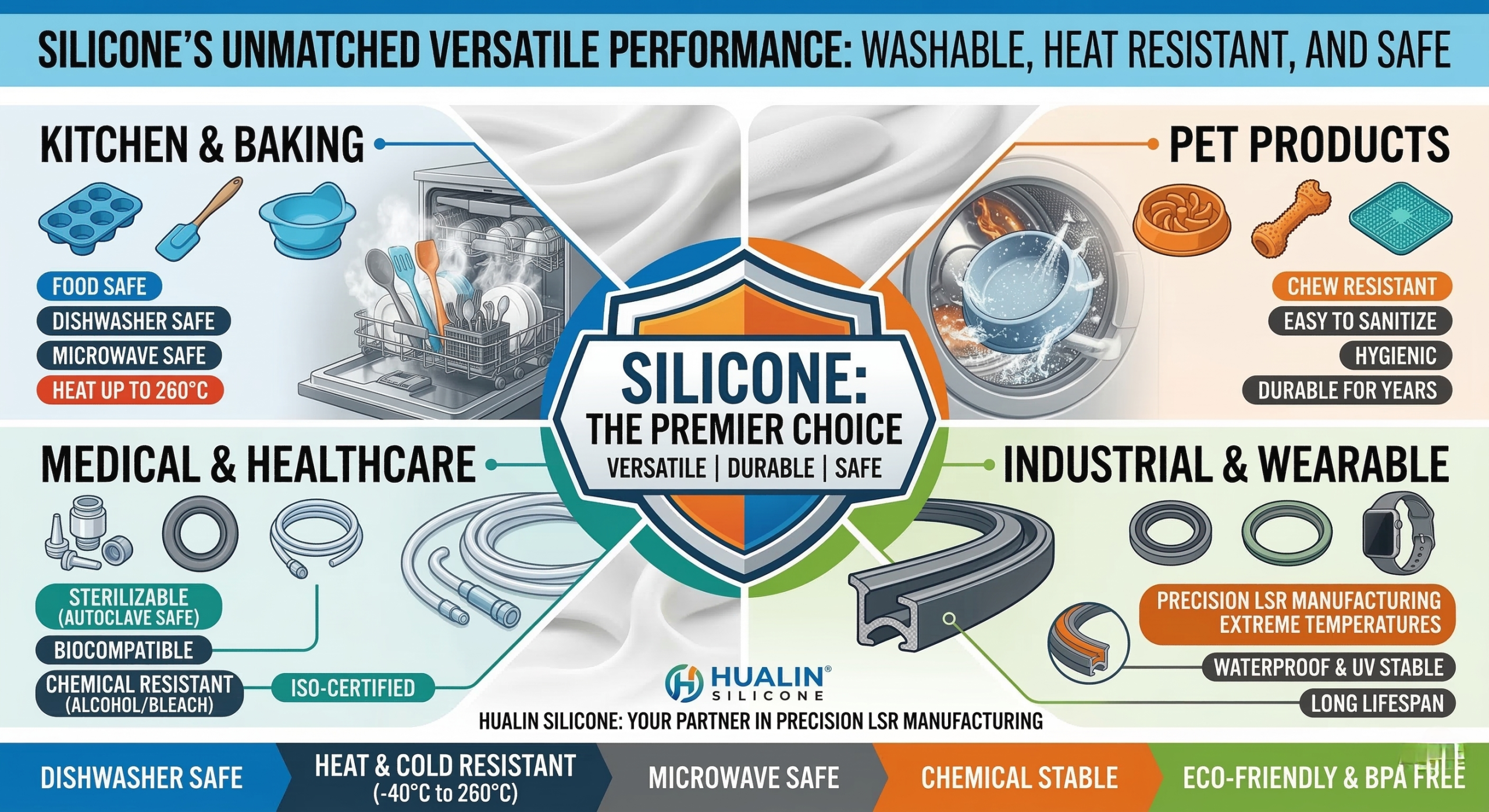 SILICONE'S UNMATCHED VERSATILE PERFORMANCE: WASHABLE, HEAT RESISTANT, AND SAFE

KITCHEN & BAKING

FOOD SAFE
DISHWASHER SAFE
MICROWAVE SAFE
HEAT UP TO 260°C

PET PRODUCTS

CHEW RESISTANT
EASY TO SANITIZE
HYGIENIC
DURABLE FOR YEARS

SILICONE:
THE PREMIER CHOICE
VERSATILE | DURABLE | SAFE

MEDICAL & HEALTHCARE

STERILIZABLE (AUTOCLAVE SAFE)
BIOCOMPATIBLE
CHEMICAL RESISTANT (ALCOHOL/BLEACH)
ISO-CERTIFIED

INDUSTRIAL & WEARABLE

PRECISION LSR MANUFACTURING
EXTREME TEMPERATURES
WATERPROOF & UV STABLE
LONG LIFESPAN

HUALIN® SILICONE
HUALIN SILICONE: YOUR PARTNER IN PRECISION LSR MANUFACTURING

DISHWASHER SAFE
HEAT & COLD RESISTANT (-40°C to 260°C)
MICROWAVE SAFE
CHEMICAL STABLE
ECO-FRIENDLY & BPA FREE