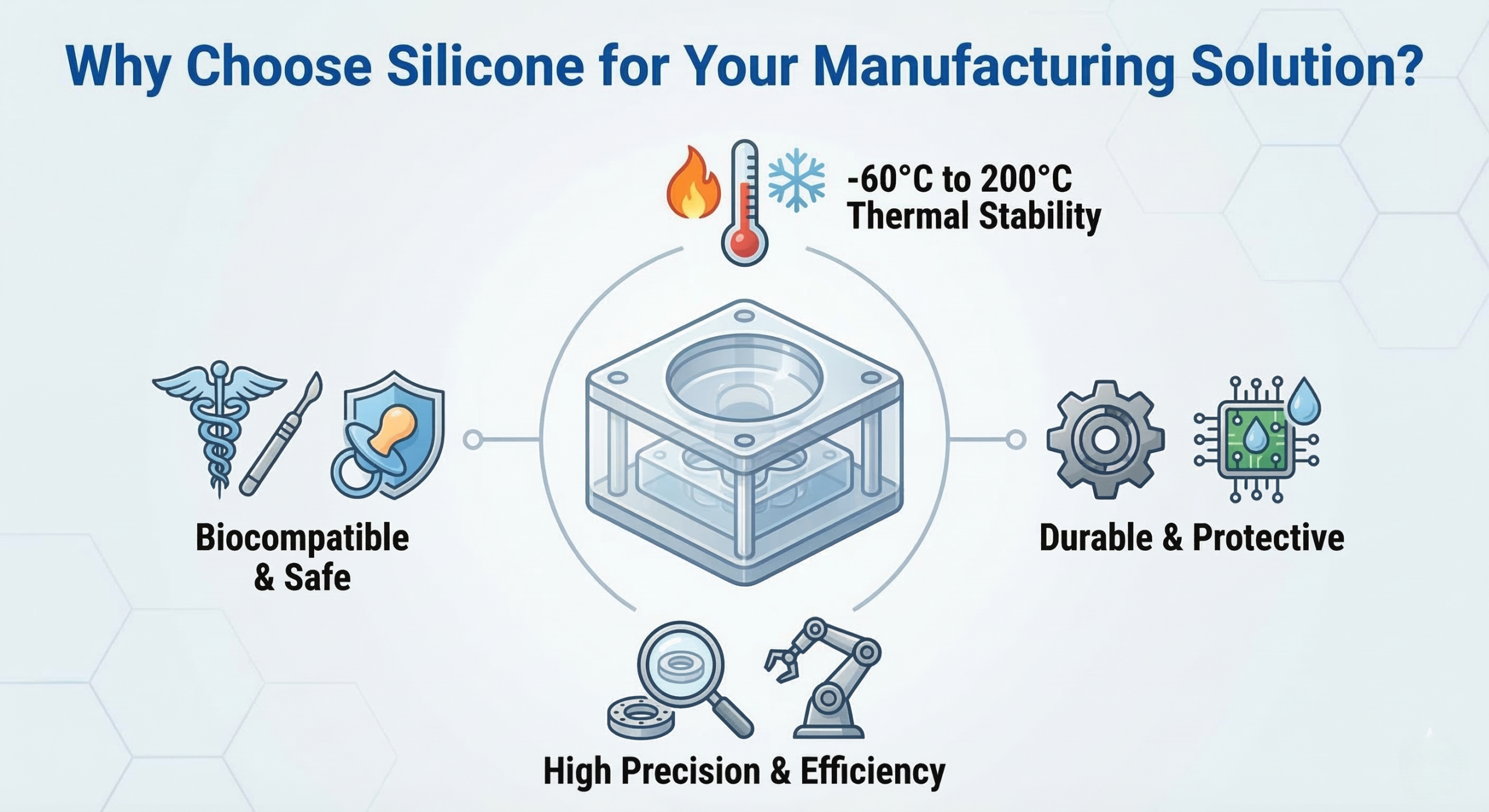 Why Choose Silicone for Your Manufacturing Solution?

-60°C to 200°C
Thermal Stability

Biocompatible
& Safe

Durable & Protective

High Precision & Efficiency